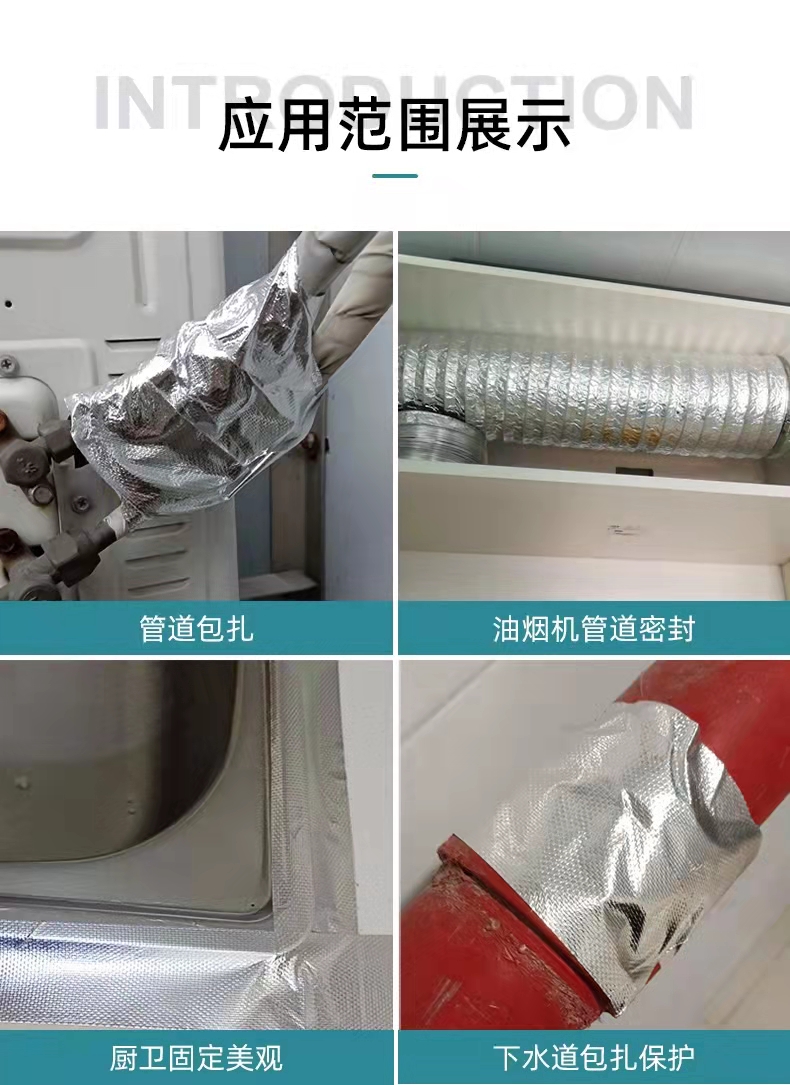 INTRODUCTION
应用范围展示

管道包扎

油烟机管道密封

厨卫固定美观

下水道包扎保护